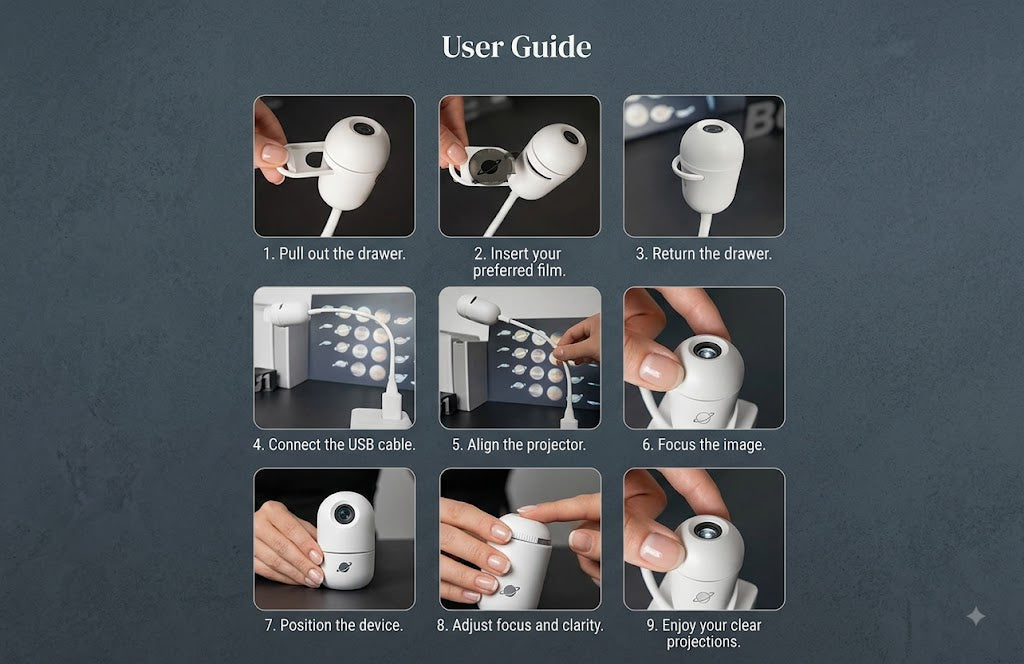 User Guide

1. Pull out the drawer.

2. Insert your preferred film.

3. Return the drawer.

4. Connect the USB cable.

5. Align the projector.

6. Focus the image.

7. Position the device.

8. Adjust focus and clarity.

9. Enjoy your clear projections.